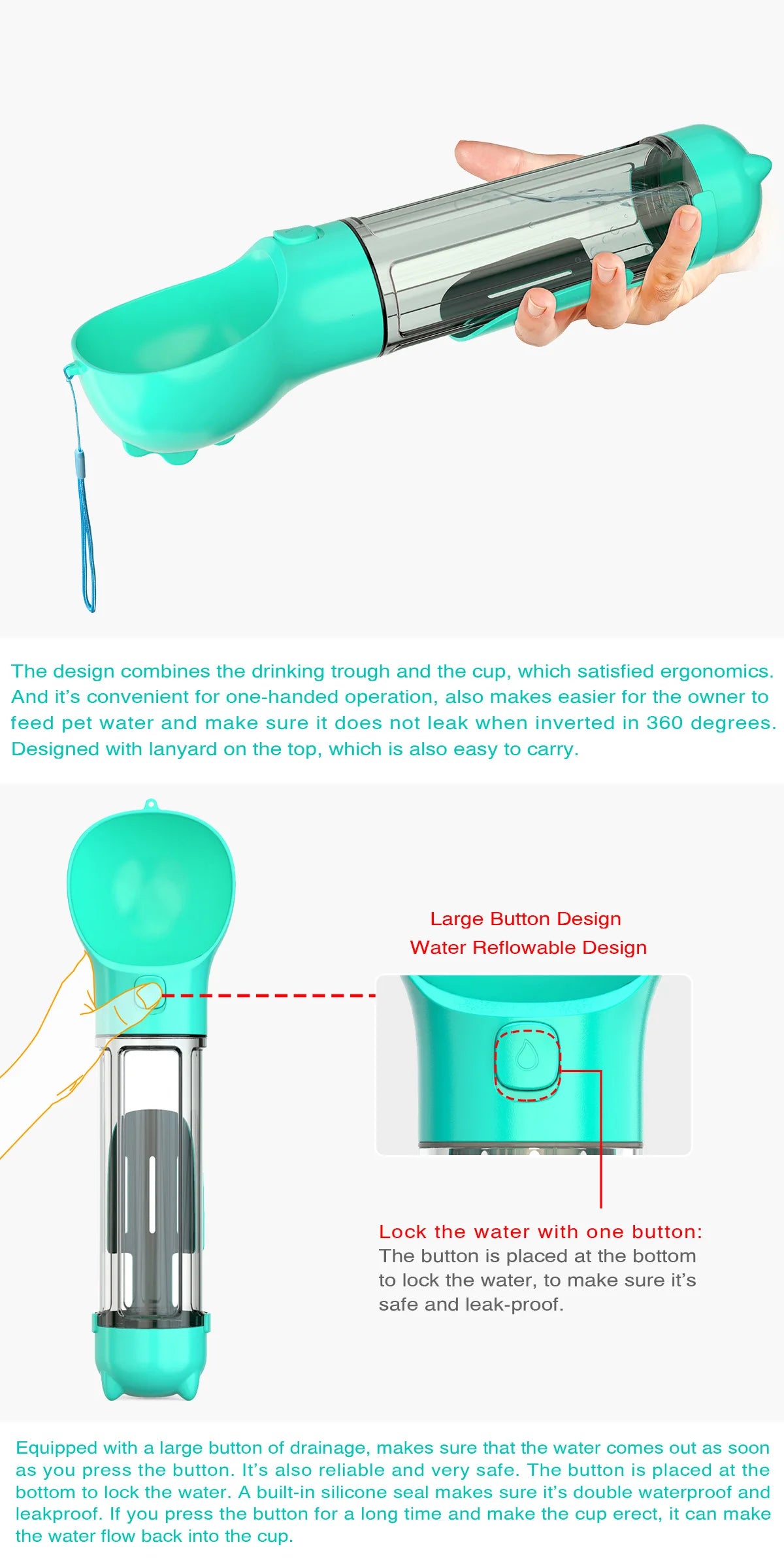 The design combines the drinking trough and the cup, which satisfied ergonomics. And it's convenient for one-handed operation, also makes easier for the owner to feed pet water and make sure it does not leak when inverted in 360 degrees. Designed with lanyard on the top, which is also easy to carry.

Large Button Design
Water Reflowable Design

Lock the water with one button:
The button is placed at the bottom to lock the water, to make sure it's safe and leak-proof.

Equipped with a large button of drainage, makes sure that the water comes out as soon as you press the button. It's also reliable and very safe. The button is placed at the bottom to lock the water. A built-in silicone seal makes sure it's double waterproof and leakproof. If you press the button for a long time and make the cup erect, it can make the water flow back into the cup.